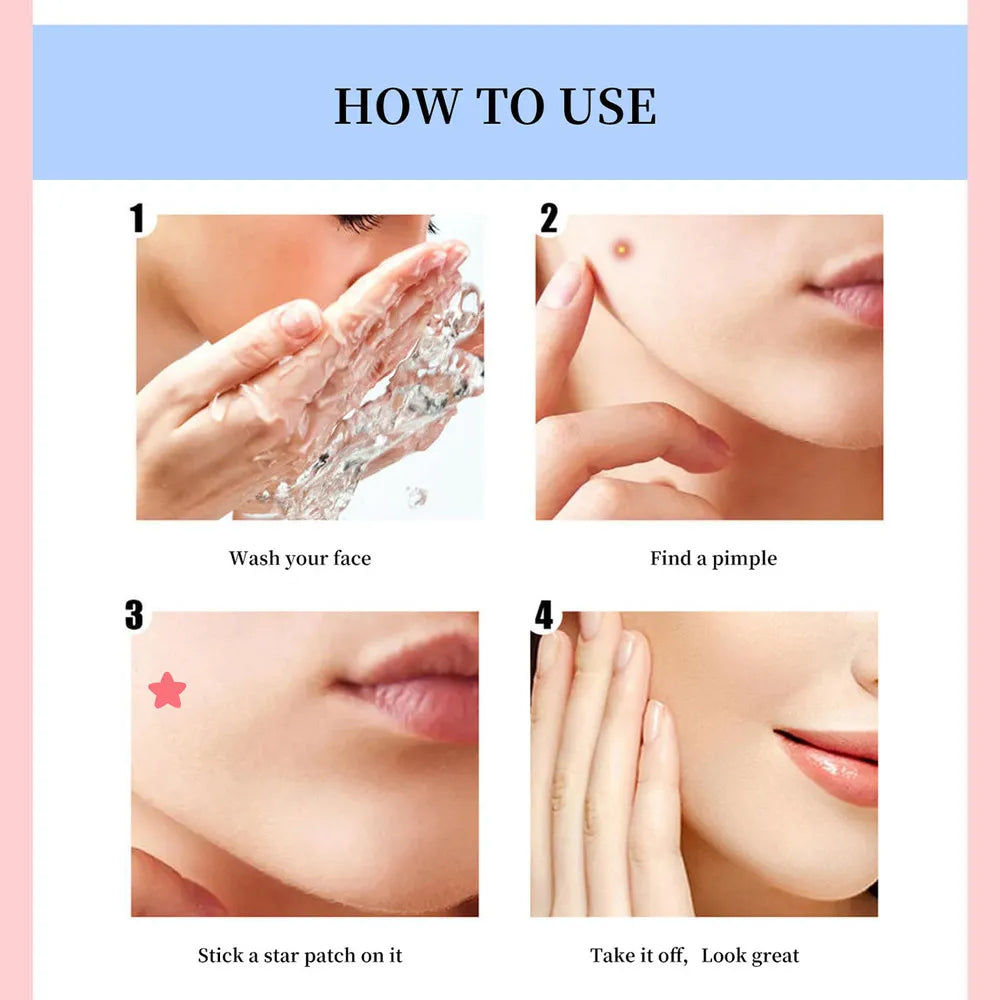 HOW TO USE

1

Wash your face

2

Find a pimple

3

Stick a star patch on it

4

Take it off, Look great